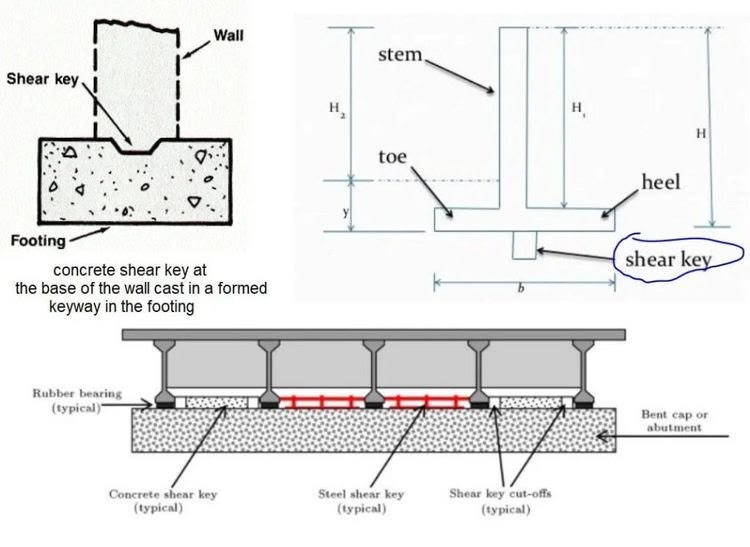 Wall

Shear key

Footing

concrete shear key at the base of the wall cast in a formed keyway in the footing

stem

$H_2$

$H_1$

H

toe

heel

y

shear key

b

Rubber bearing (typical)

Bent cap or abutment

Concrete shear key (typical)

Steel shear key (typical)

Shear key cut-offs (typical)